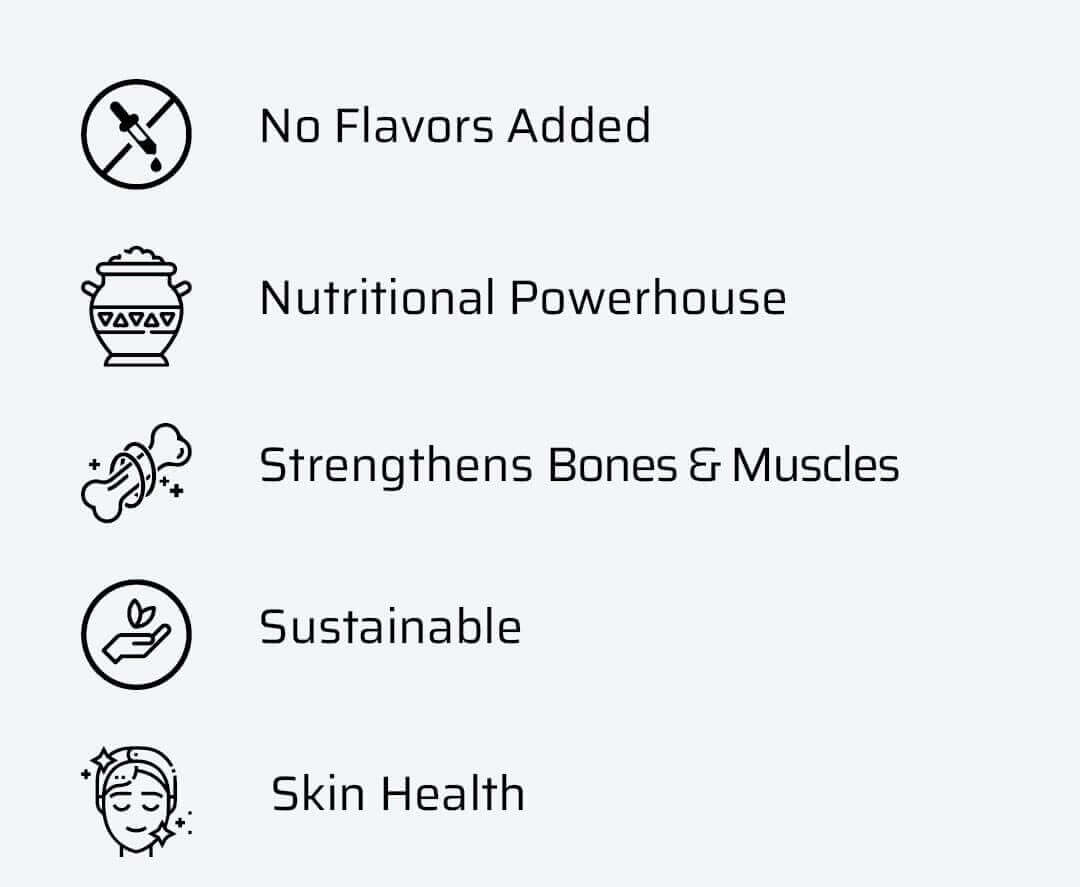 No Flavors Added

Nutritional Powerhouse

Strengthens Bones & Muscles

Sustainable

Skin Health